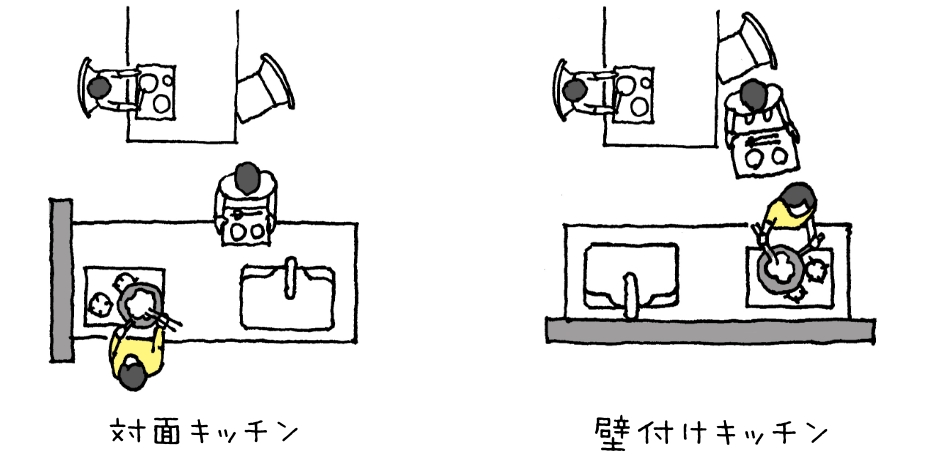 対面キッチン

壁付けキッチン